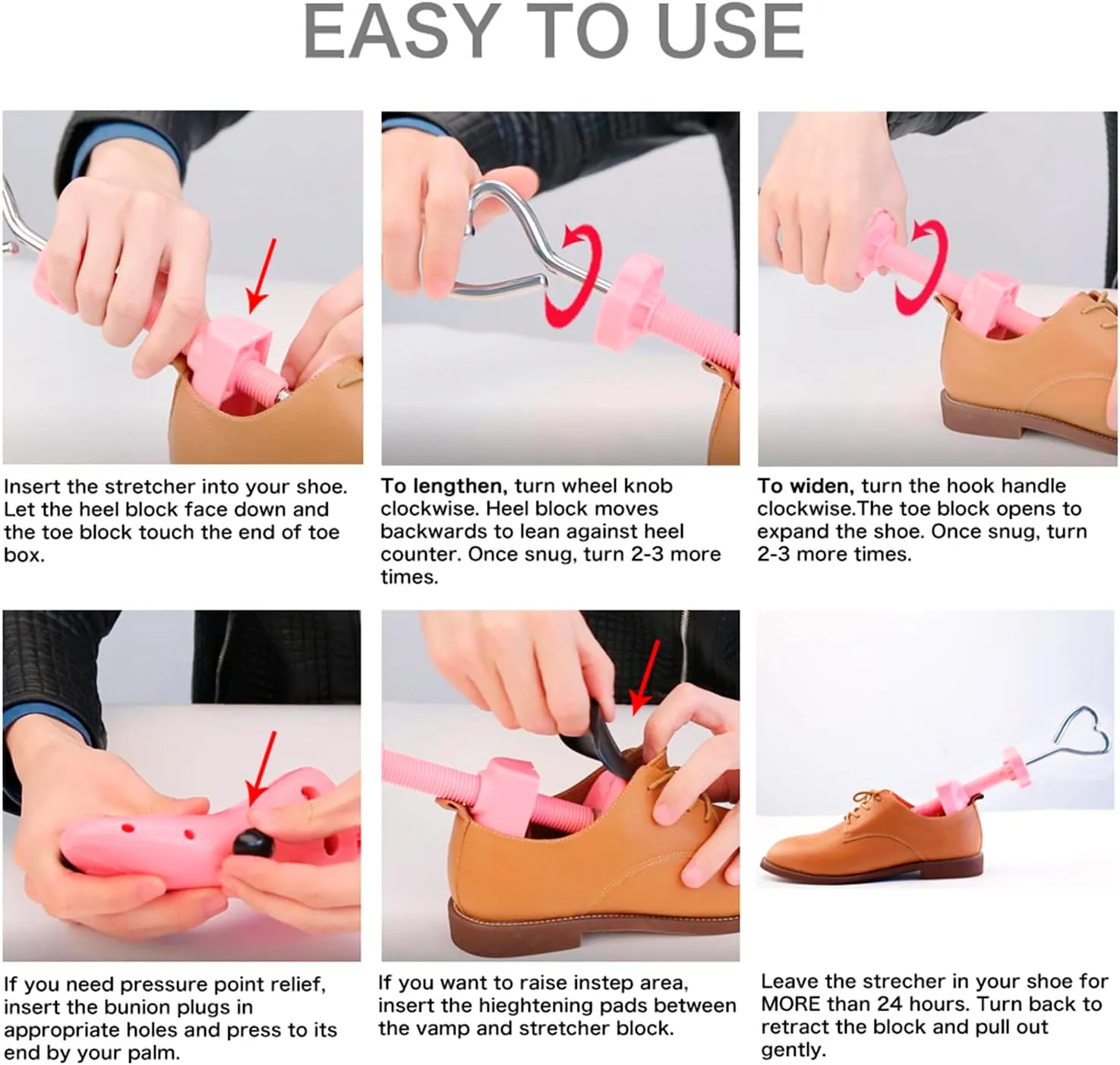 EASY TO USE

Insert the stretcher into your shoe. Let the heel block face down and the toe block touch the end of toe box.

To lengthen, turn wheel knob clockwise. Heel block moves backwards to lean against heel counter. Once snug, turn 2-3 more times.

To widen, turn the hook handle clockwise.The toe block opens to expand the shoe. Once snug, turn 2-3 more times.

If you need pressure point relief, insert the bunion plugs in appropriate holes and press to its end by your palm.

If you want to raise instep area, insert the hieghtening pads between the vamp and stretcher block.

Leave the strecher in your shoe for MORE than 24 hours. Turn back to retract the block and pull out gently.